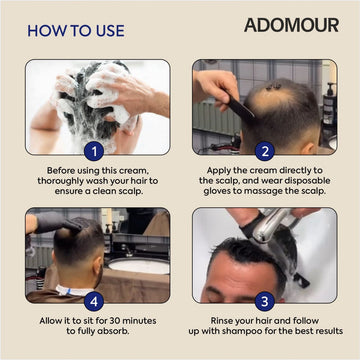 HOW TO USE

ADOMOUR

1

Before using this cream, thoroughly wash your hair to ensure a clean scalp.

2

Apply the cream directly to the scalp, and wear disposable gloves to massage the scalp.

4

Allow it to sit for 30 minutes to fully absorb.

3

Rinse your hair and follow up with shampoo for the best results