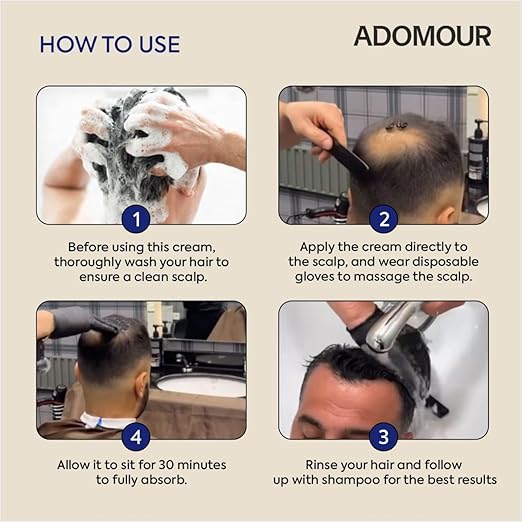 HOW TO USE

ADOMOUR

1
Before using this cream, thoroughly wash your hair to ensure a clean scalp.

2
Apply the cream directly to the scalp, and wear disposable gloves to massage the scalp.

4
Allow it to sit for 30 minutes to fully absorb.

3
Rinse your hair and follow up with shampoo for the best results